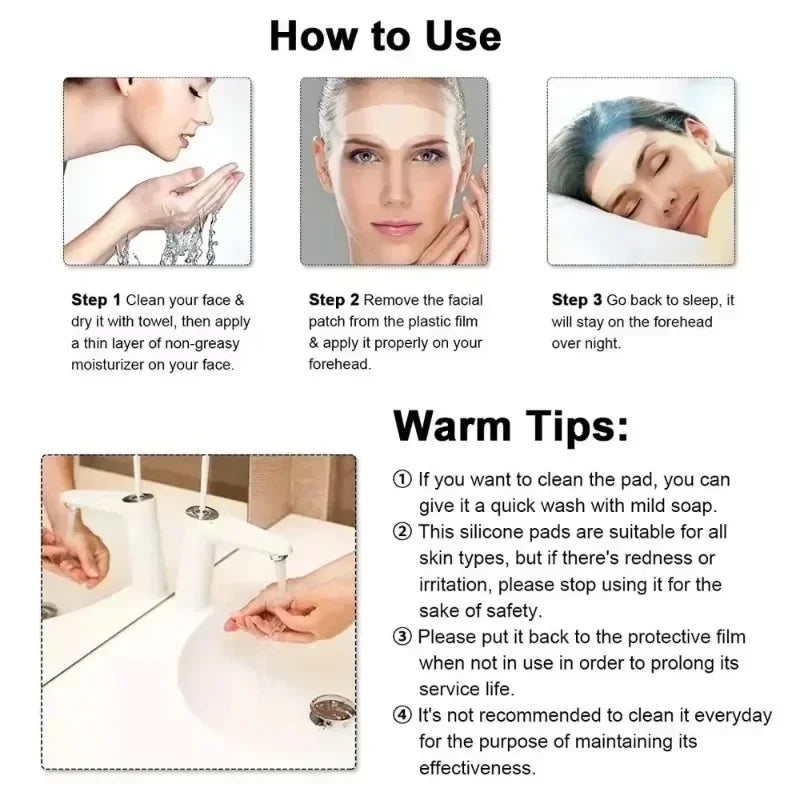 How to Use

Step 1 Clean your face & dry it with towel, then apply a thin layer of non-greasy moisturizer on your face.

Step 2 Remove the facial patch from the plastic film & apply it properly on your forehead.

Step 3 Go back to sleep, it will stay on the forehead over night.

Warm Tips:

① If you want to clean the pad, you can give it a quick wash with mild soap.
② This silicone pads are suitable for all skin types, but if there's redness or irritation, please stop using it for the sake of safety.
③ Please put it back to the protective film when not in use in order to prolong its service life.
④ It's not recommended to clean it everyday for the purpose of maintaining its effectiveness.